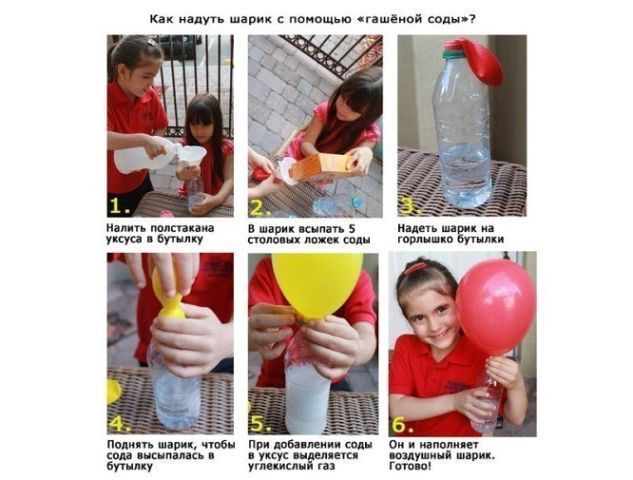 Как надуть шарик с помощью «гашёной соды»?

1.
Налить полстакана уксуса в бутылку

2.
В шарик всыпать 5 столовых ложек соды

3.
Надеть шарик на горлышко бутылки

4.
Поднять шарик, чтобы сода высыпалась в бутылку

5.
При добавлении соды в уксус выделяется углекислый газ

6.
Он и наполняет воздушный шарик. Готово!