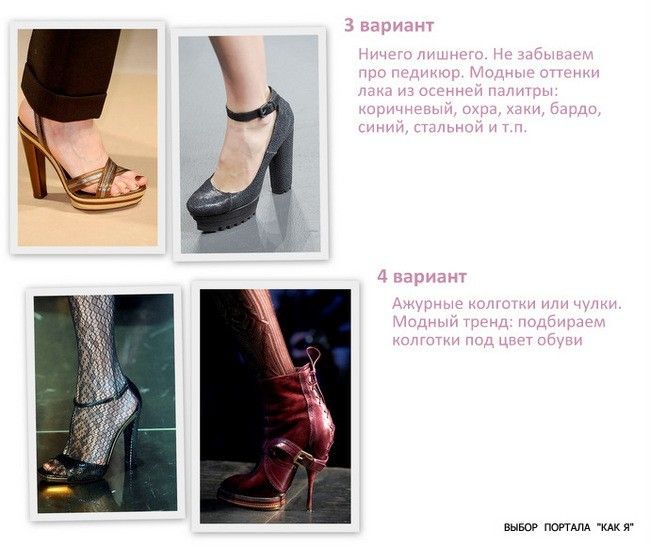 3 вариант

Ничего лишнего. Не забываем про педикюр. Модные оттенки лака из осенней палитры: коричневый, охра, хаки, бардо, синий, стальной и т.п.

4 вариант

Ажурные колготки или чулки. Модный тренд: подбираем колготки под цвет обуви

ВЫБОР ПОРТАЛА "КАК Я"